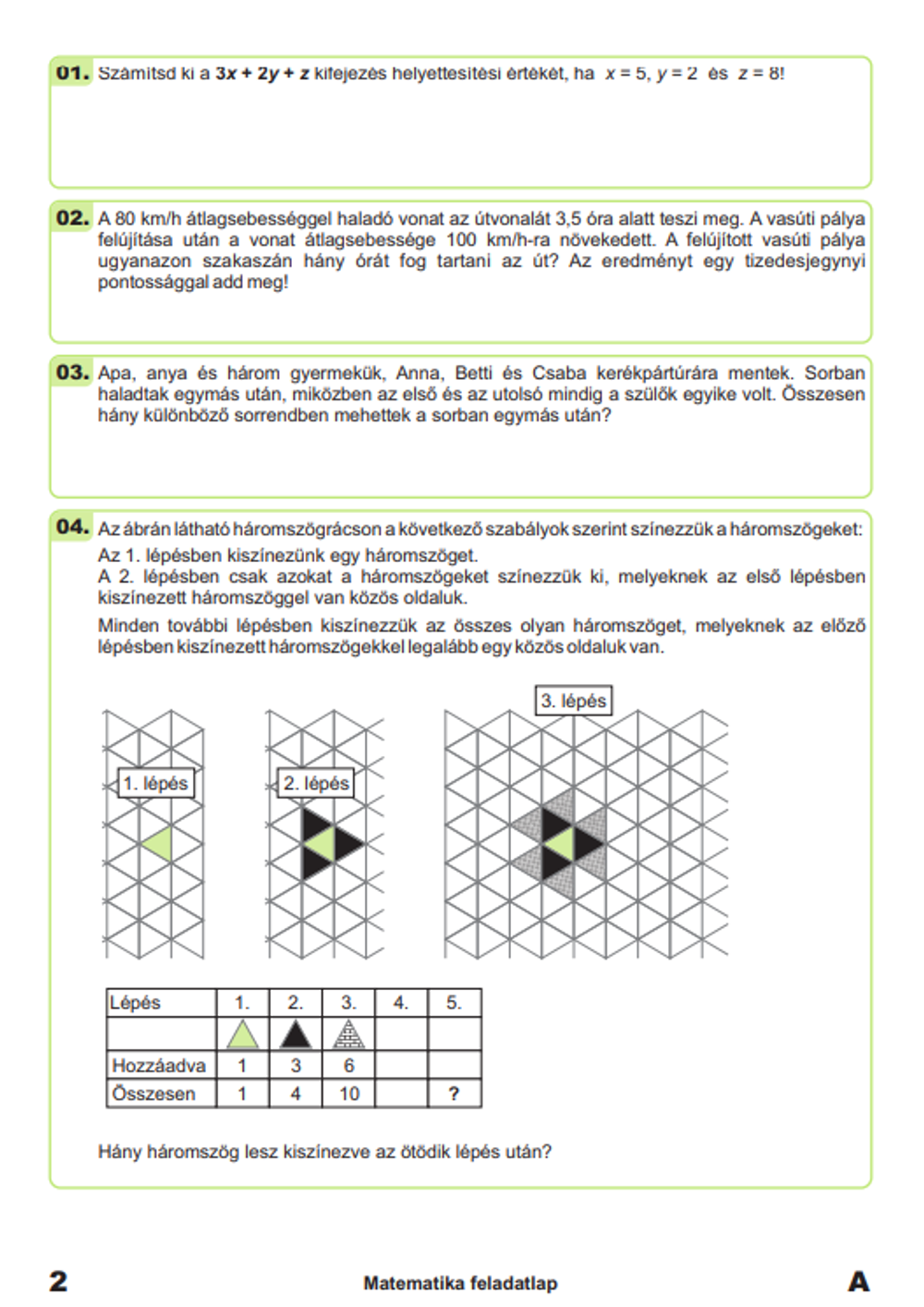 01. Számítsd ki a $3x + 2y + z$ kifejezés helyettesítési értékét, ha $x = 5$, $y = 2$ és $z = 8$!

02. A 80 km/h átlagsebességgel haladó vonat az útvonalát 3,5 óra alatt teszi meg. A vasúti pálya felújítása után a vonat átlagsebessége 100 km/h-ra növekedett. A felújított vasúti pálya ugyanazon szakaszán hány órát fog tartani az út? Az eredményt egy tizedesjegynyi pontossággal add meg!

03. Apa, anya és három gyermekük, Anna, Betti és Csaba kerékpártúrára mentek. Sorban haladtak egymás után, miközben az első és az utolsó mindig a szülők egyike volt. Összesen hány különböző sorrendben mehettek a sorban egymás után?

04. Az ábrán látható háromszögrácson a következő szabályok szerint színezzük a háromszögeket:
Az 1. lépésben kiszínezünk egy háromszöget.
A 2. lépésben csak azokat a háromszögeket színezzük ki, melyeknek az első lépésben kiszínezett háromszöggel van közös oldaluk.
Minden további lépésben kiszínezzük az összes olyan háromszöget, melyeknek az előző lépésben kiszínezett háromszögekkel legalább egy közös oldaluk van.

1. lépés
2. lépés
3. lépés

| Lépés | 1. | 2. | 3. | 4. | 5. |
|---|---|---|---|---|---|
| | | | | | |
| Hozzáadva | 1 | 3 | 6 | | |
| Összesen | 1 | 4 | 10 | | ? |

Hány háromszög lesz kiszínezve az ötödik lépés után?

2 Matematika feladatlap A